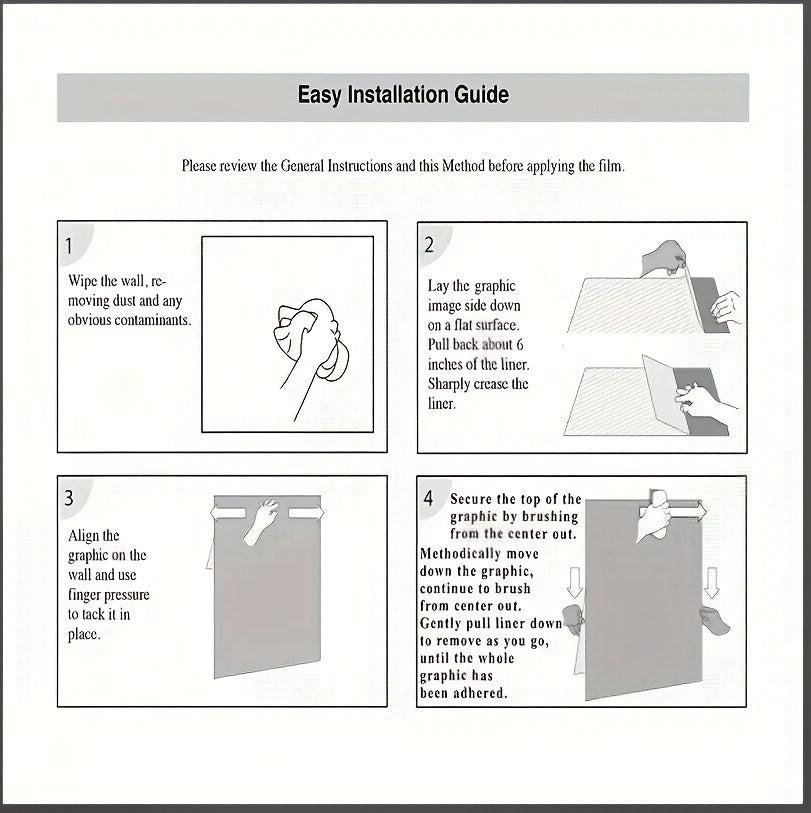 Easy Installation Guide

Please review the General Instructions and this Method before applying the film.

1

Wipe the wall, removing dust and any obvious contaminants.

2

Lay the graphic image side down on a flat surface. Pull back about 6 inches of the liner. Sharply crease the liner.

3

Align the graphic on the wall and use finger pressure to tack it in place.

4

Secure the top of the graphic by brushing from the center out. Methodically move down the graphic, continue to brush from center out. Gently pull liner down to remove as you go, until the whole graphic has been adhered.