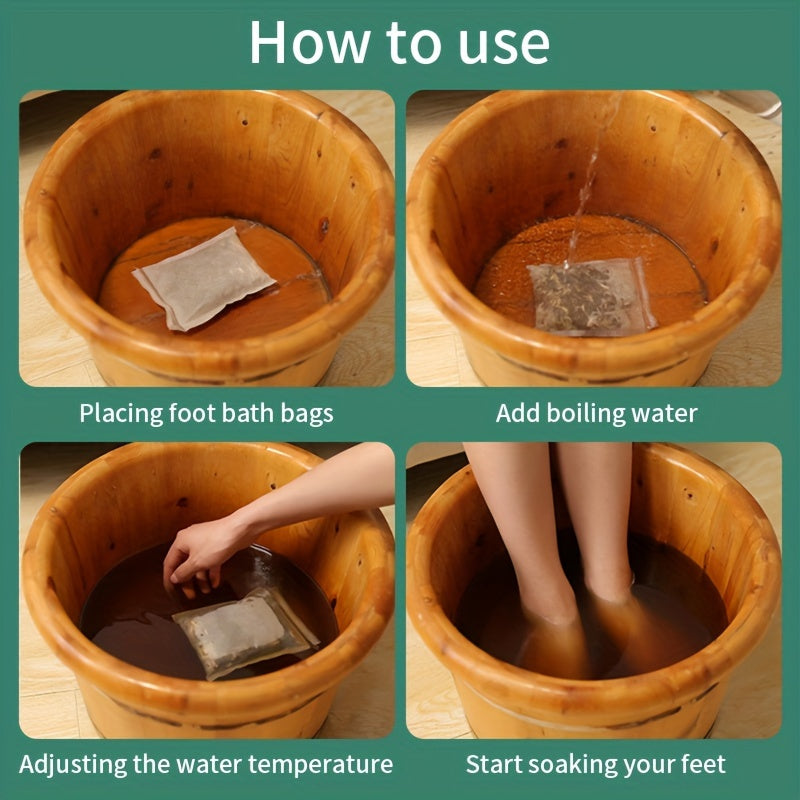 How to use

Placing foot bath bags

Add boiling water

Adjusting the water temperature

Start soaking your feet