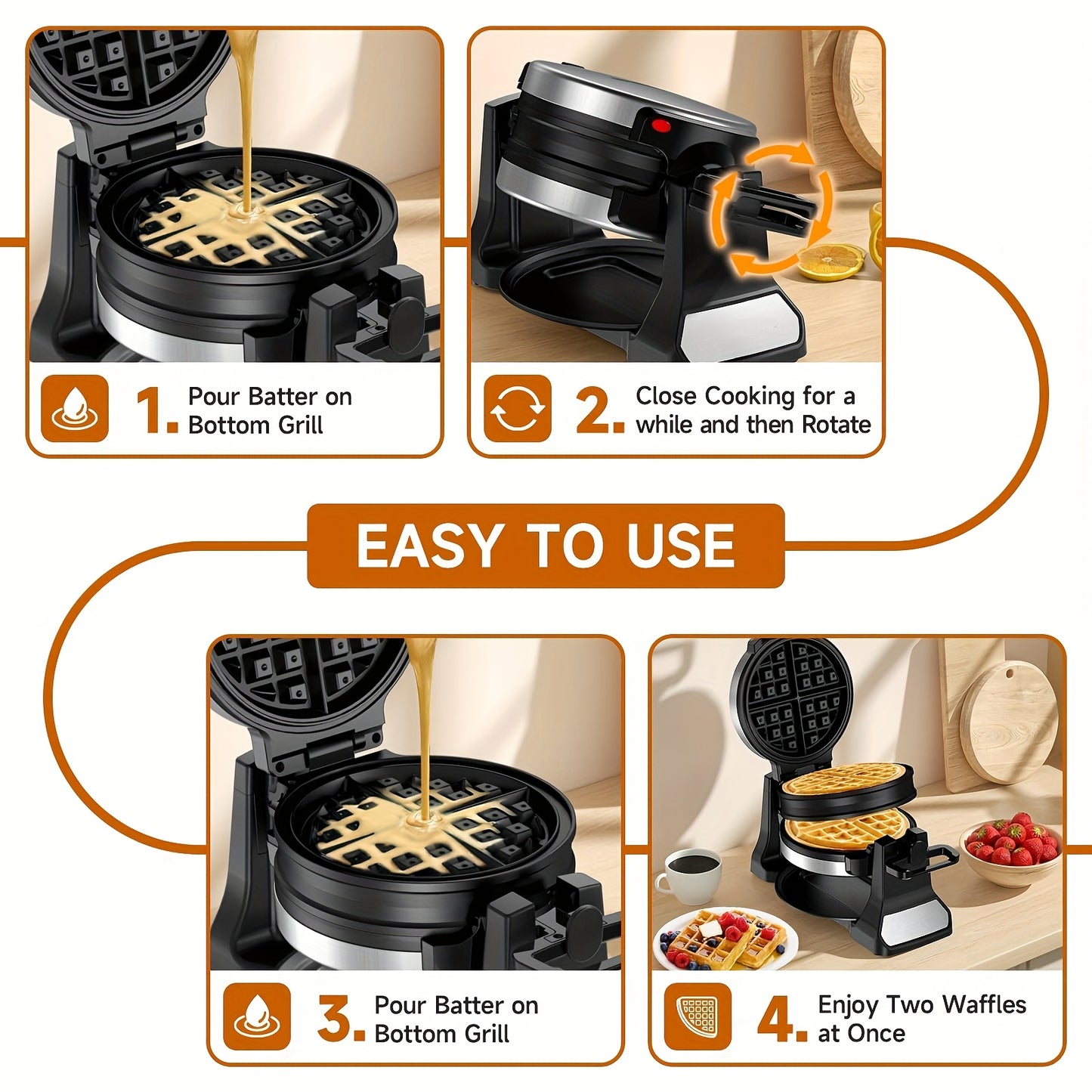 1. Pour Batter on Bottom Grill

2. Close Cooking for a while and then Rotate

EASY TO USE

3. Pour Batter on Bottom Grill

4. Enjoy Two Waffles at Once